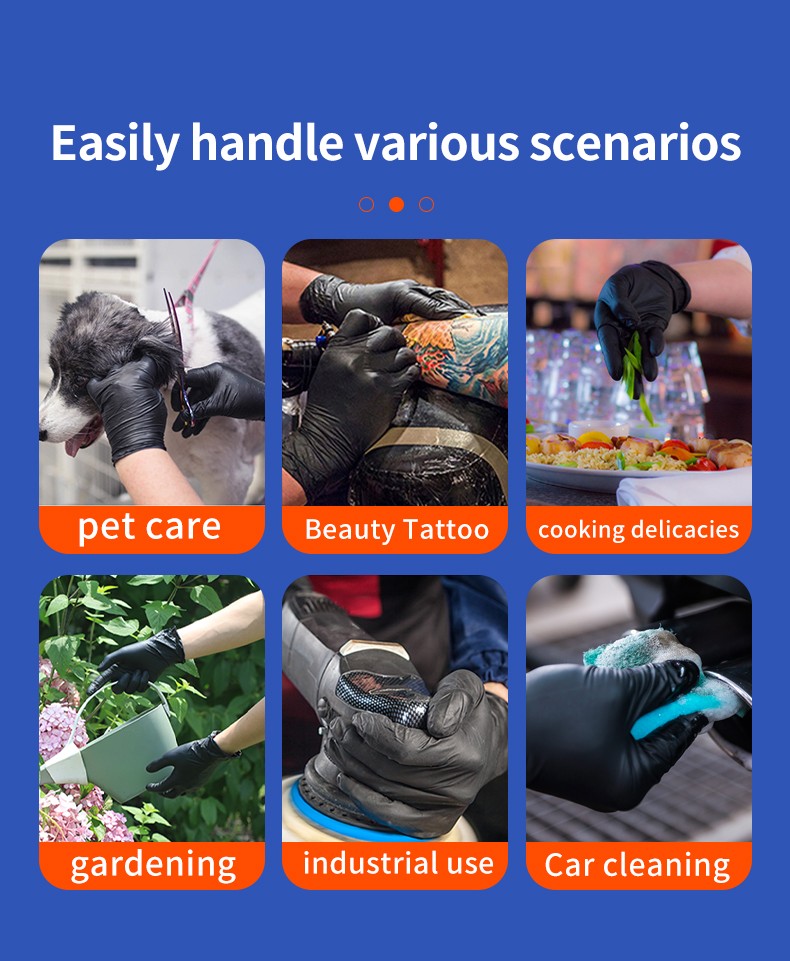 Easily handle various scenarios

pet care

Beauty Tattoo

cooking delicacies

gardening

industrial use

Car cleaning