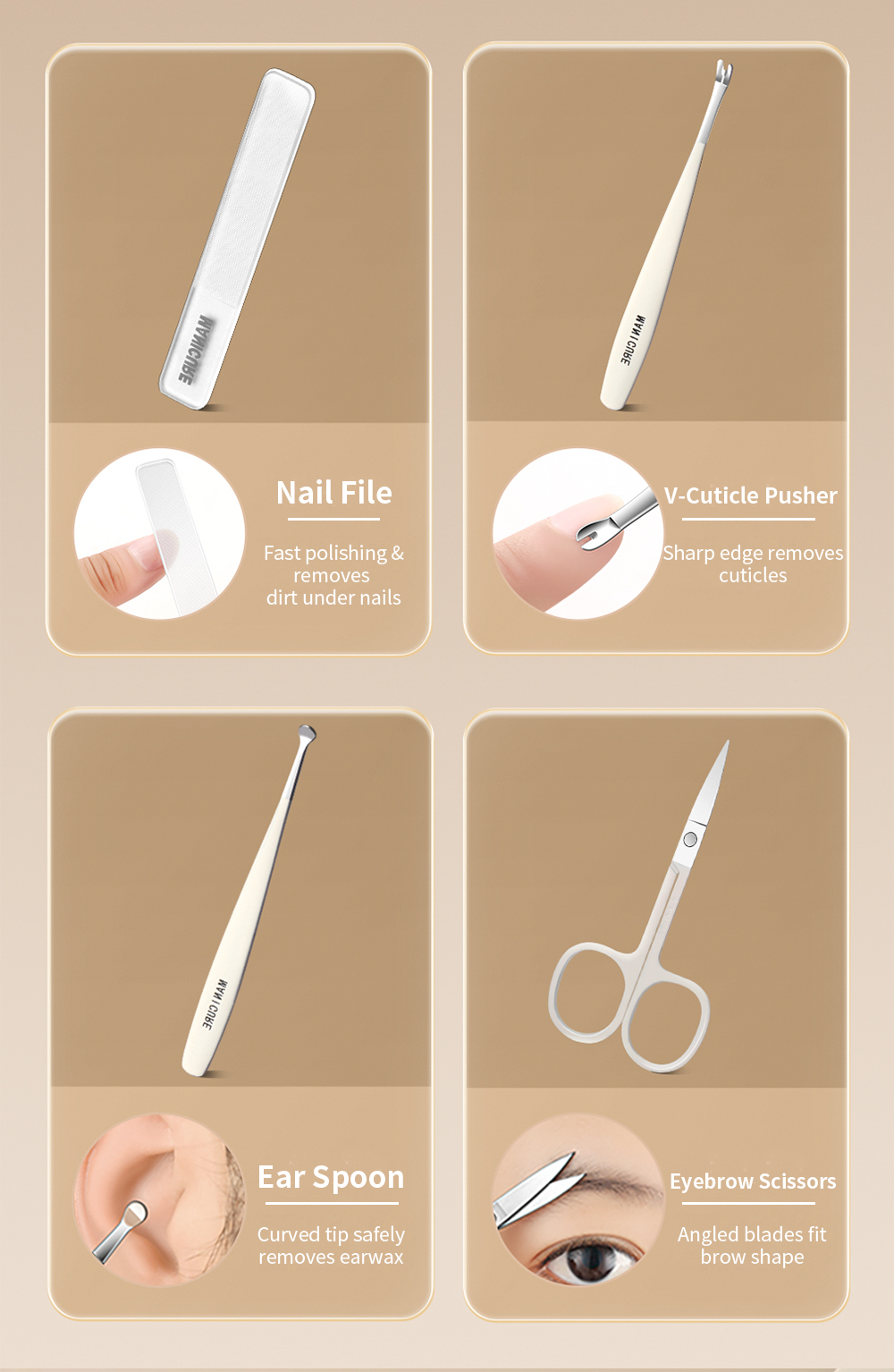 MANICURE

Nail File

Fast polishing & removes dirt under nails

MANICURE

V-Cuticle Pusher

Sharp edge removes cuticles

MANICURE

Ear Spoon

Curved tip safely removes earwax

Eyebrow Scissors

Angled blades fit brow shape